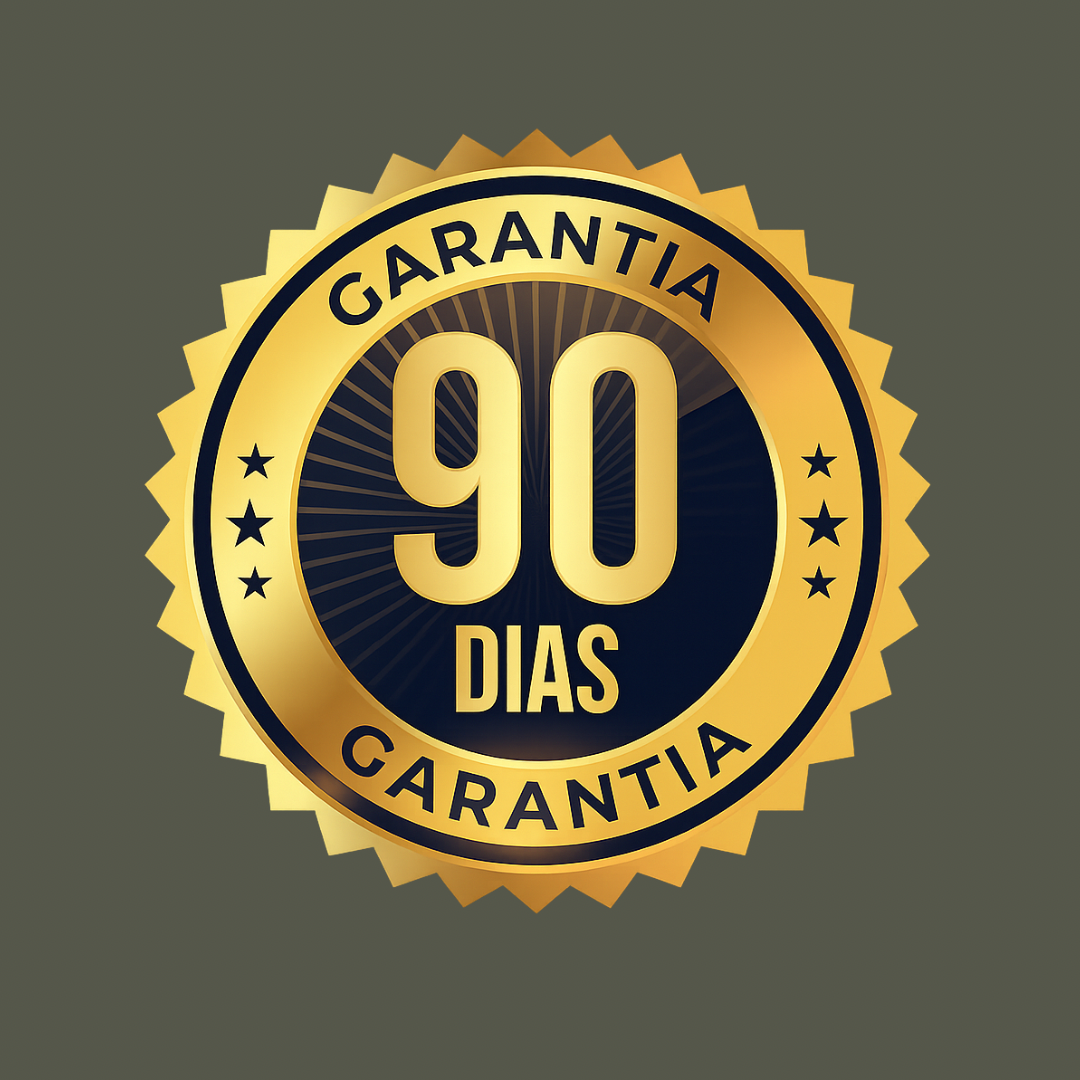 GARANTIA

90
DIAS

GARANTIA